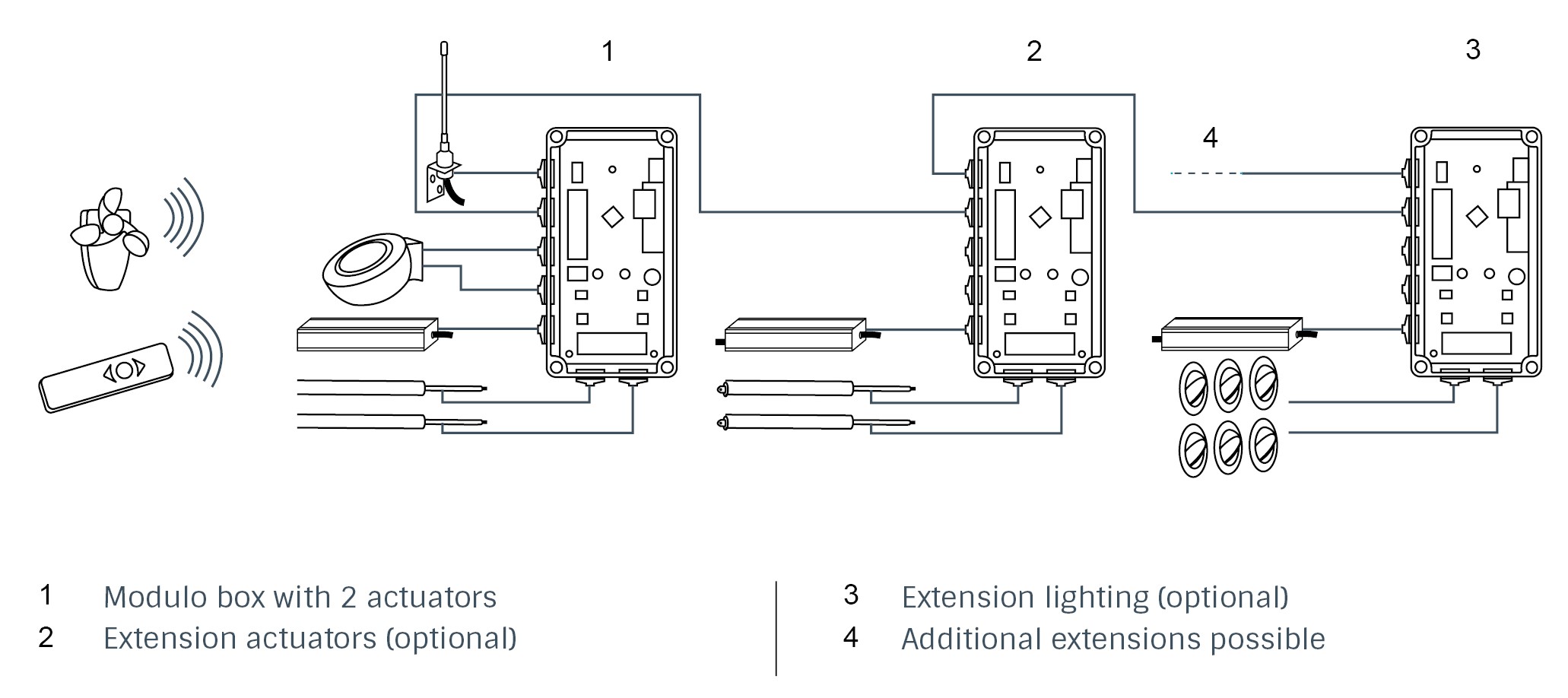 1

2

3

4

1 Modulo box with 2 actuators
2 Extension actuators (optional)

3 Extension lighting (optional)
4 Additional extensions possible