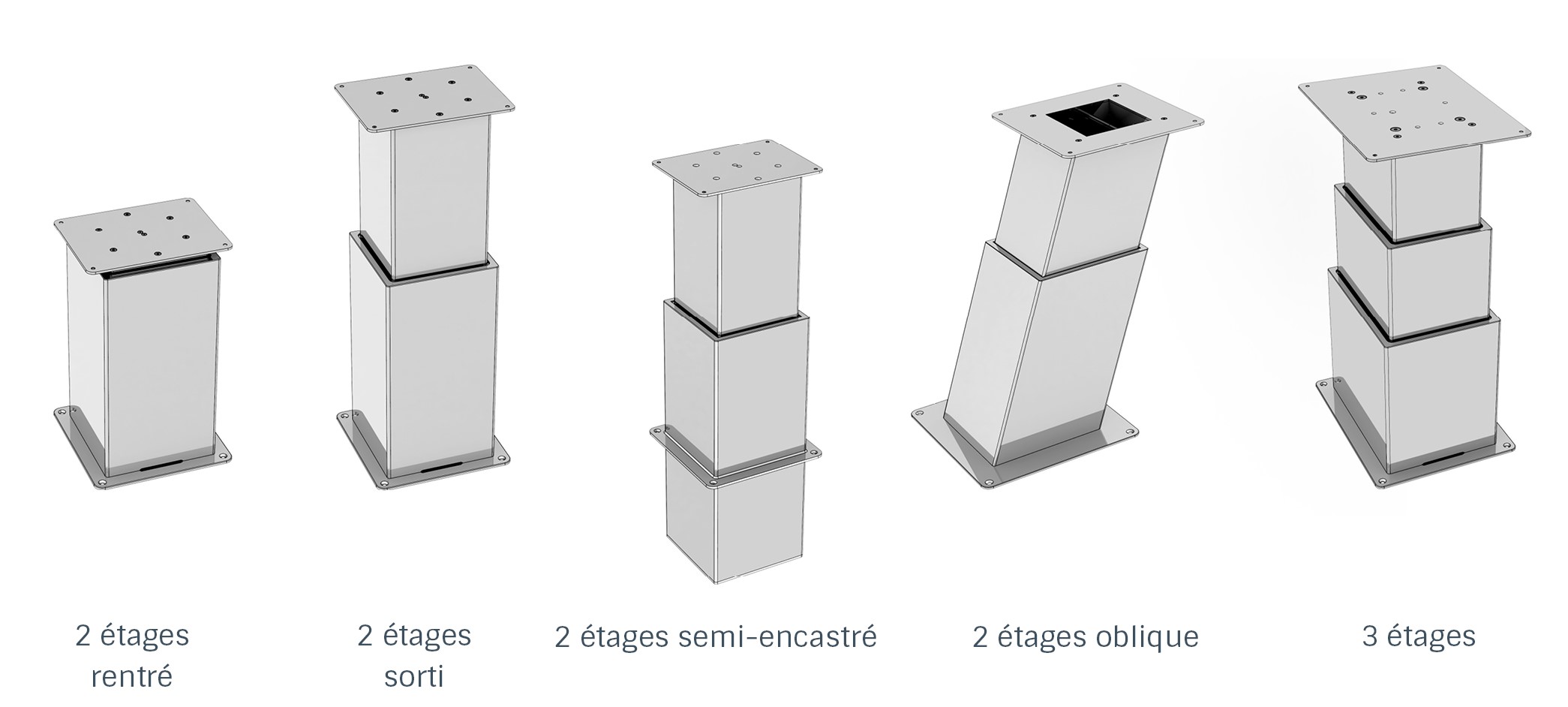 2 étages rentré

2 étages sorti

2 étages semi-encastré

2 étages oblique

3 étages